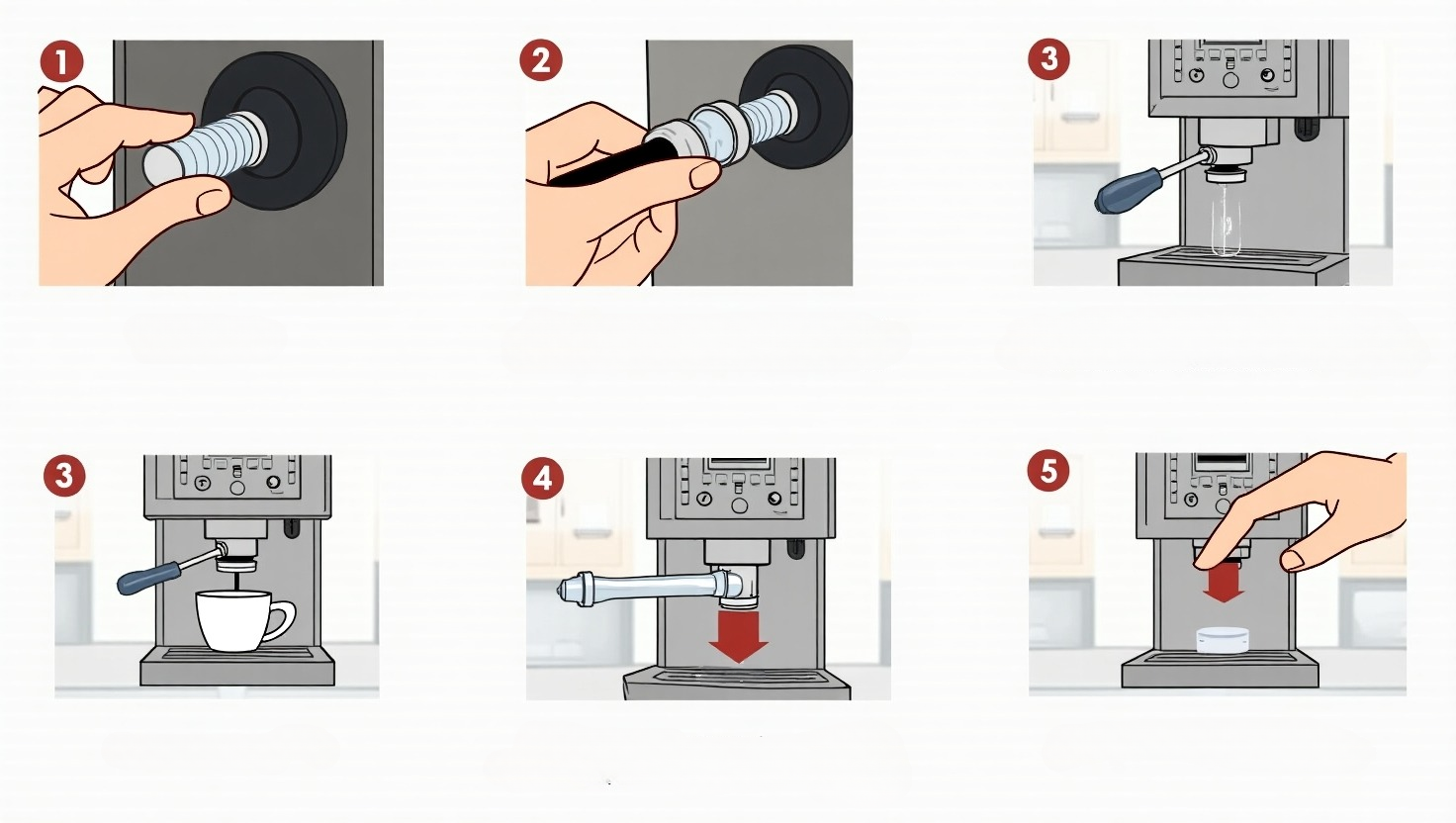 1

2

3

3

4

5